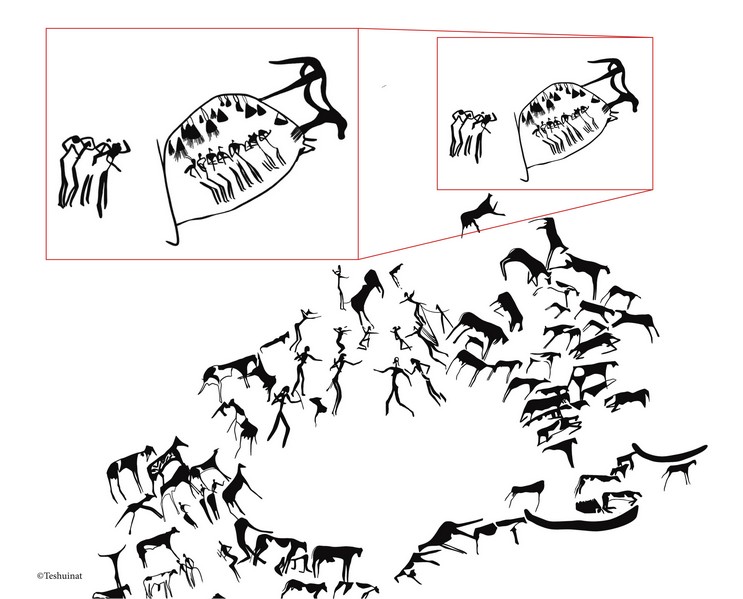 ©Teshuinat