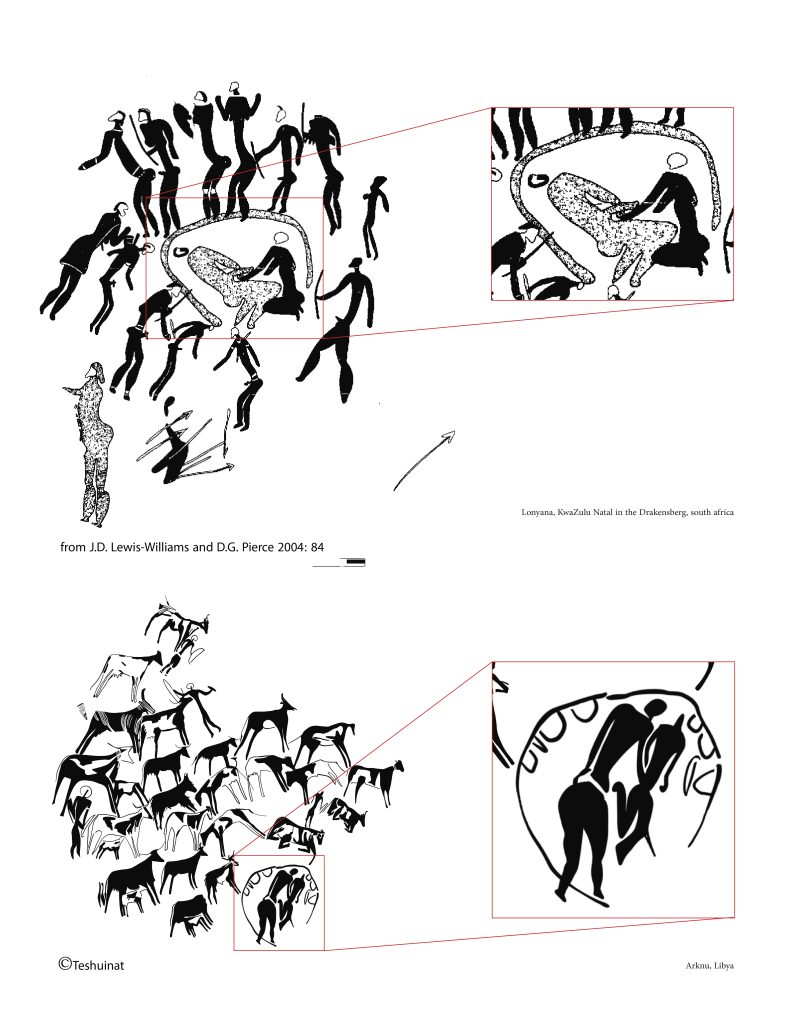 Lonyana, KwaZulu Natal in the Drakensberg, south africa

from J.D. Lewis-Williams and D.G. Pierce 2004: 84

©Teshuinat

Arknu, Libya